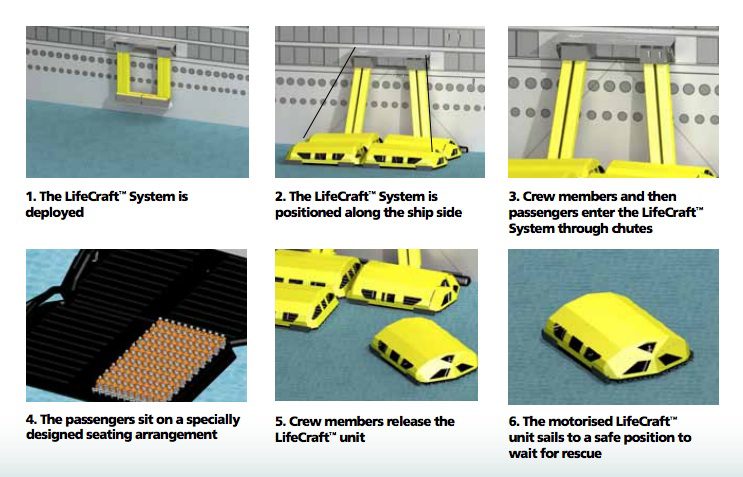 1. The LifeCraft™ System is deployed

2. The LifeCraft™ System is positioned along the ship side

3. Crew members and then passengers enter the LifeCraft™ System through chutes

4. The passengers sit on a specially designed seating arrangement

5. Crew members release the LifeCraft™ unit

6. The motorised LifeCraft™ unit sails to a safe position to wait for rescue